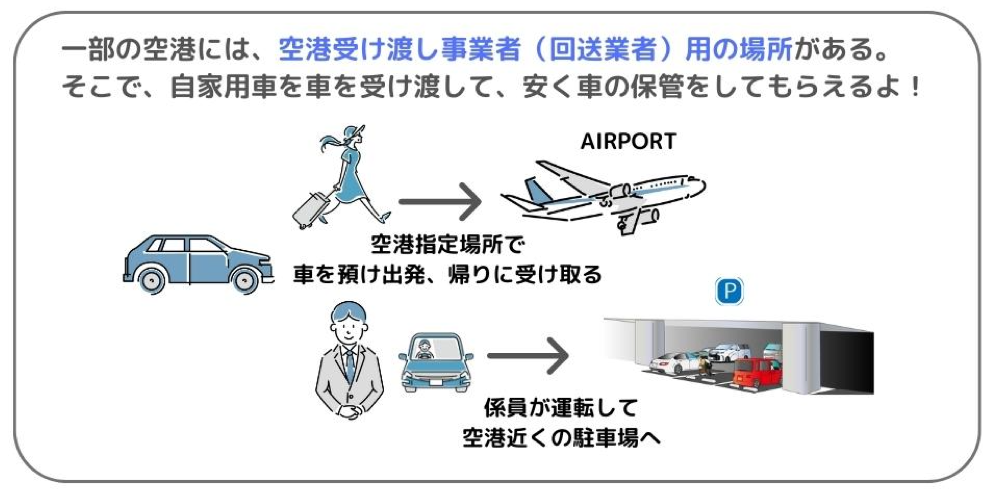 一部の空港には、空港受け渡し事業者（回送業者）用の場所がある。
そこで、自家用車を車を受け渡して、安く車の保管をしてもらえるよ！

AIRPORT

空港指定場所で
車を預け出発、帰りに受け取る

P

係員が運転して
空港近くの駐車場へ